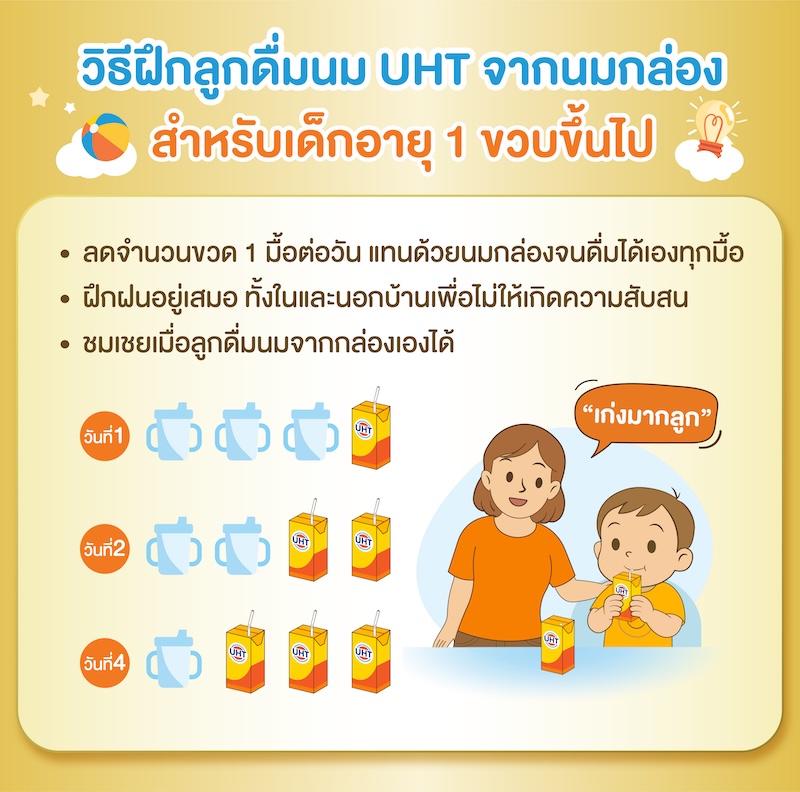 วิธีฝึกลูกดื่มนม UHT จากนมกล่อง
สำหรับเด็กอายุ 1 ขวบขึ้นไป

• ลดจำนวนขวด 1 มื้อต่อวัน แทนด้วยนมกล่องจนดื่มได้เองทุกมื้อ
• ฝึกฝนอยู่เสมอ ทั้งในและนอกบ้านเพื่อไม่ให้เกิดความสับสน
• ชมเชยเมื่อลูกดื่มนมจากกล่องเองได้

วันที่1 UHT

วันที่2 UHT UHT

วันที่4 UHT UHT UHT

"เก่งมากลูก"

UHT UHT