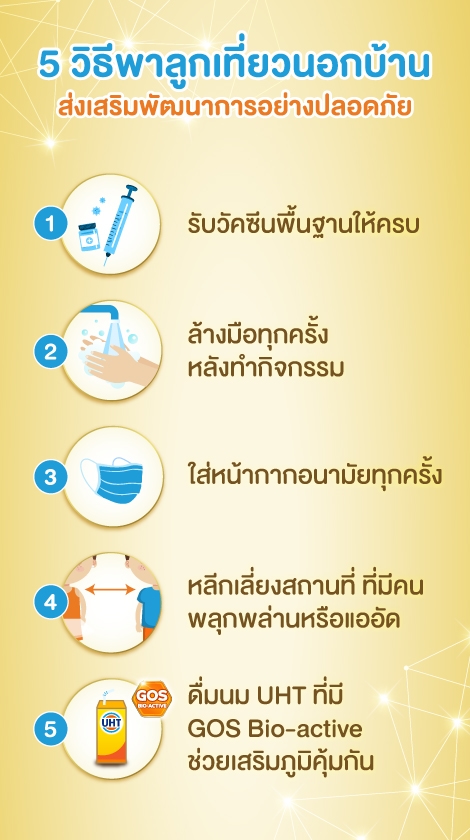 5 วิธีพาลูกเที่ยวนอกบ้าน
ส่งเสริมพัฒนาการอย่างปลอดภัย

1 รับวัคซีนพื้นฐานให้ครบ

2 ล้างมือทุกครั้ง หลังทำกิจกรรม

3 ใส่หน้ากากอนามัยทุกครั้ง

4 หลีกเลี่ยงสถานที่ ที่มีคน พลุกพล่านหรือแออัด

5 UHT GOS BIO-ACTIVE ดื่มนม UHT ที่มี GOS Bio-active ช่วยเสริมภูมิคุ้มกัน