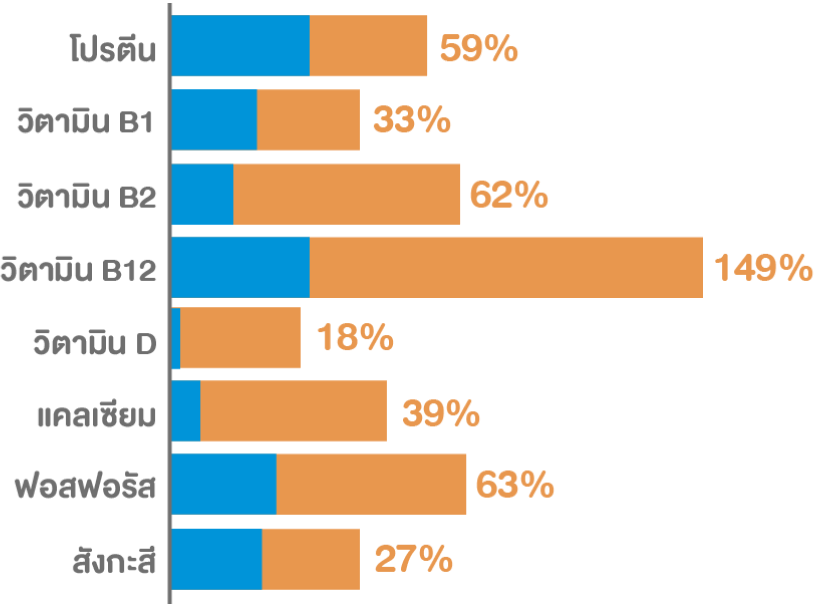 โปรตีน 59%
วิตามิน B1 33%
วิตามิน B2 62%
วิตามิน B12 149%
วิตามิน D 18%
แคลเซียม 39%
ฟอสฟอรัส 63%
สังกะสี 27%